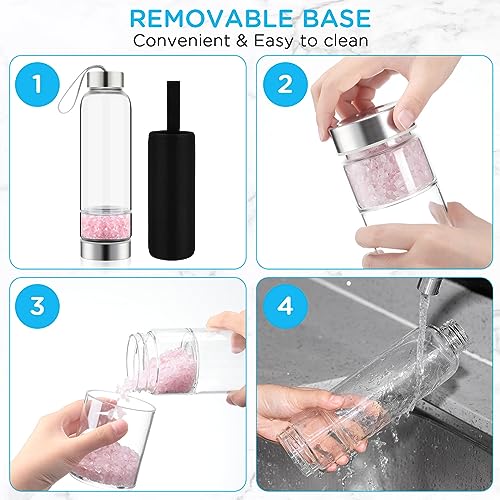 REMOVABLE BASE
Convenient & Easy to clean

1

2

3

4