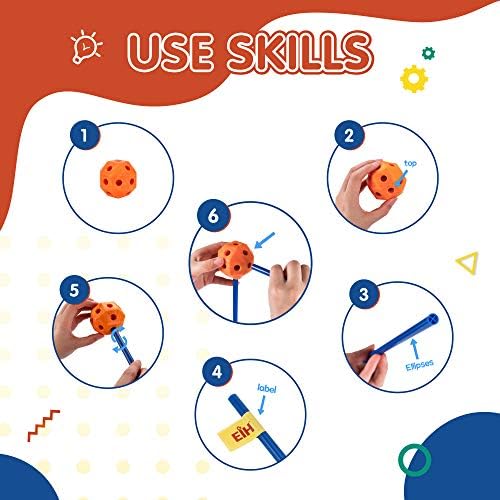 USE SKILLS

1

2

top

6

5

3

Ellipses

4

label

EIH