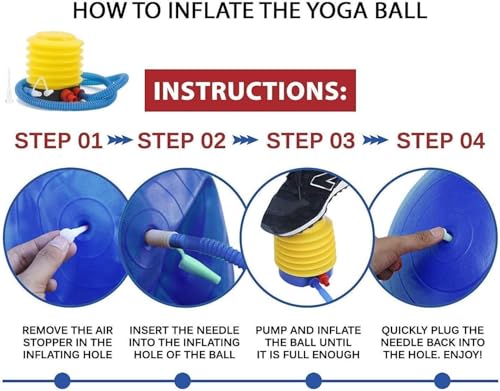 HOW TO INFLATE THE YOGA BALL

INSTRUCTIONS:

STEP 01 STEP 02 STEP 03 STEP 04

REMOVE THE AIR STOPPER IN THE INFLATING HOLE

INSERT THE NEEDLE INTO THE INFLATING HOLE OF THE BALL

PUMP AND INFLATE THE BALL UNTIL IT IS FULL ENOUGH

QUICKLY PLUG THE NEEDLE BACK INTO THE HOLE. ENJOY!