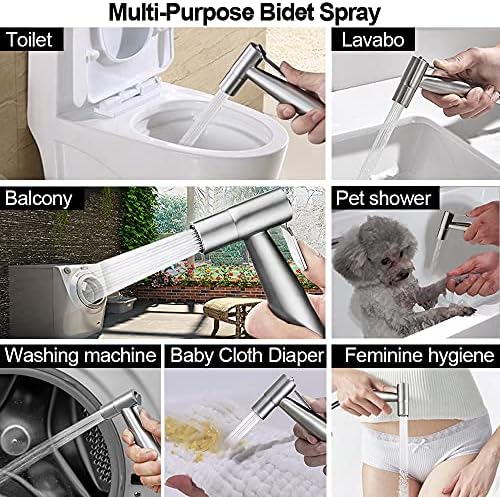 Multi-Purpose Bidet Spray

Toilet

Lavabo

Balcony

Pet shower

Washing machine

Baby Cloth Diaper

Feminine hygiene