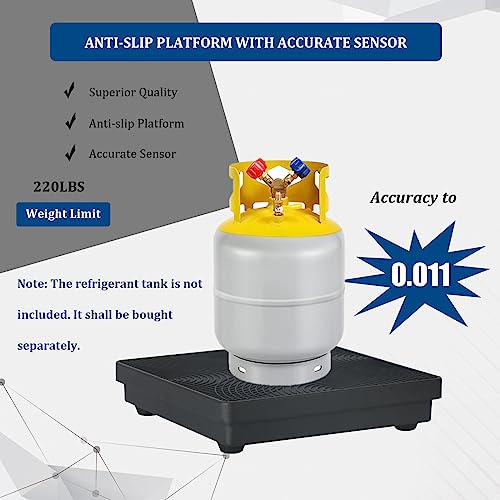 ANTI-SLIP PLATFORM WITH ACCURATE SENSOR

✓ Superior Quality

✓ Anti-slip Platform

✓ Accurate Sensor

220LBS

Weight Limit

Accuracy to

0.011

Note: The refrigerant tank is not included. It shall be bought separately.