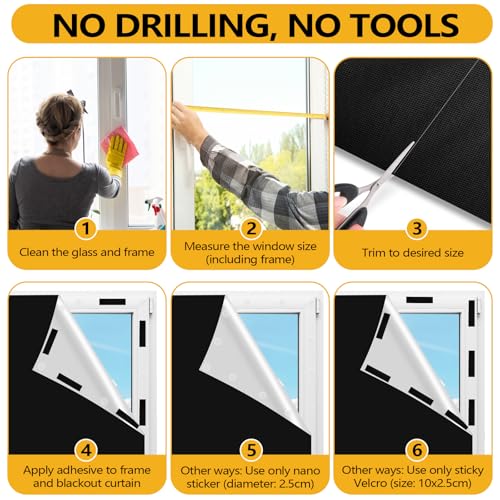 NO DRILLING, NO TOOLS

1
Clean the glass and frame

2
Measure the window size (including frame)

3
Trim to desired size

4
Apply adhesive to frame and blackout curtain

5
Other ways: Use only nano sticker (diameter: 2.5cm)

6
Other ways: Use only sticky Velcro (size: 10x2.5cm)