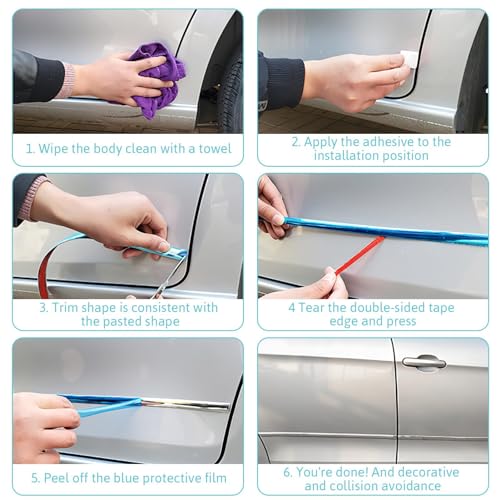 1. Wipe the body clean with a towel

2. Apply the adhesive to the installation position

3. Trim shape is consistent with the pasted shape

4 Tear the double-sided tape edge and press

5. Peel off the blue protective film

6. You're done! And decorative and collision avoidance