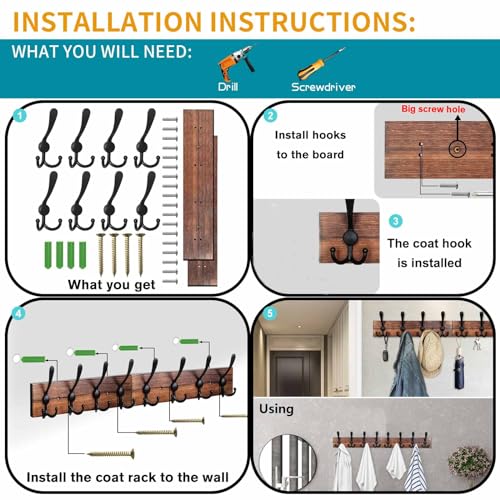 INSTALLATION INSTRUCTIONS:

WHAT YOU WILL NEED:

Drill

Screwdriver

1

What you get

2

Install hooks to the board

Big screw hole

3

The coat hook is installed

4

Install the coat rack to the wall

5

Using