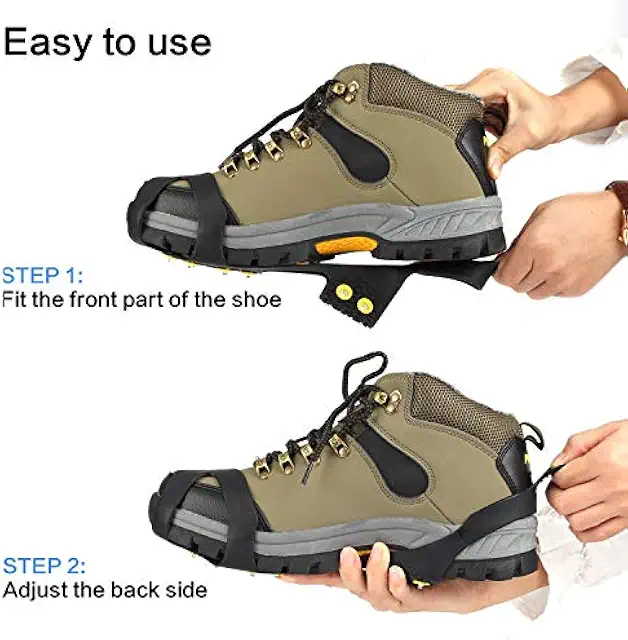 Easy to use

STEP 1:
Fit the front part of the shoe

STEP 2:
Adjust the back side