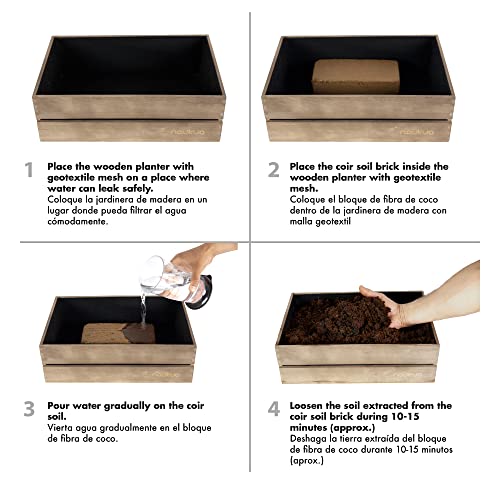 1 Place the wooden planter with geotextile mesh on a place where water can leak safely.
Coloque la jardinera de madera en un lugar donde pueda filtrar el agua cómodamente.

2 Place the coir soil brick inside the wooden planter with geotextile mesh.
Coloque el bloque de fibra de coco dentro de la jardinera de madera con malla geotextil

3 Pour water gradually on the coir soil.
Vierta agua gradualmente en el bloque de fibra de coco.

4 Loosen the soil extracted from the coir soil brick during 10-15 minutes (approx.)
Deshaga la tierra extraída del bloque de fibra de coco durante 10-15 minutos (aprox.)