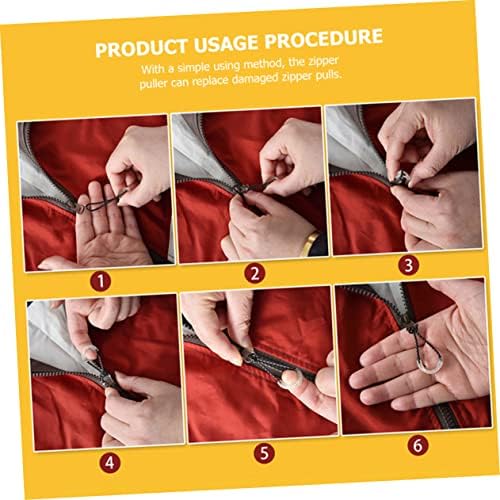 PRODUCT USAGE PROCEDURE
With a simple using method, the zipper puller can replace damaged zipper pulls.

1

2

3

4

5

6