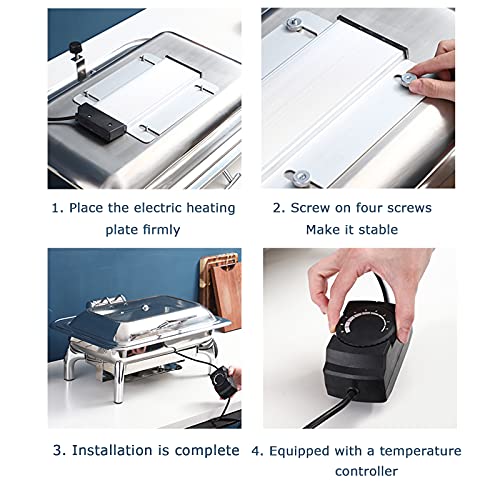 1. Place the electric heating plate firmly

2. Screw on four screws
Make it stable

3. Installation is complete

4. Equipped with a temperature controller