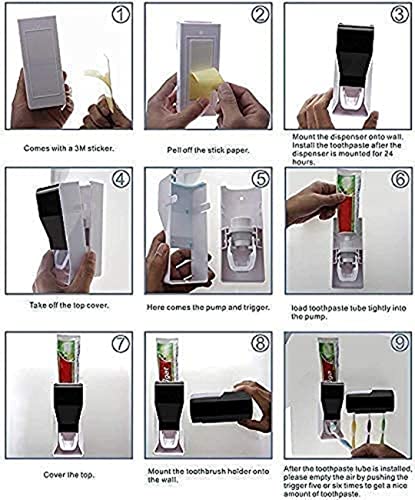 ①

Comes with a 3M sticker.

②

Pell off the stick paper.

③

Mount the dispenser onto wall. Install the toothpaste after the dispenser is mounted for 24 hours.

④

Take off the top cover.

⑤

Here comes the pump and trigger.

⑥

load toothpaste tube tightly into the pump.

⑦

Cover the top.

⑧

Mount the toothbrush holder onto the wall.

⑨

After the toothpaste tube is installed, please empty the air by pushing the trigger five or six times to get a nice amount of toothpaste.