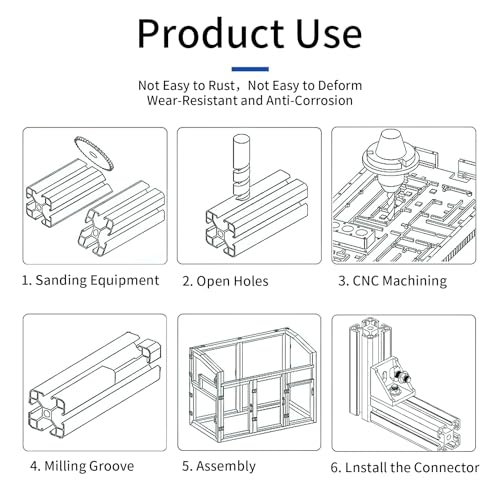 Product Use

Not Easy to Rust，Not Easy to Deform
Wear-Resistant and Anti-Corrosion

1. Sanding Equipment

2. Open Holes

3. CNC Machining

4. Milling Groove

5. Assembly

6. Lnstall the Connector