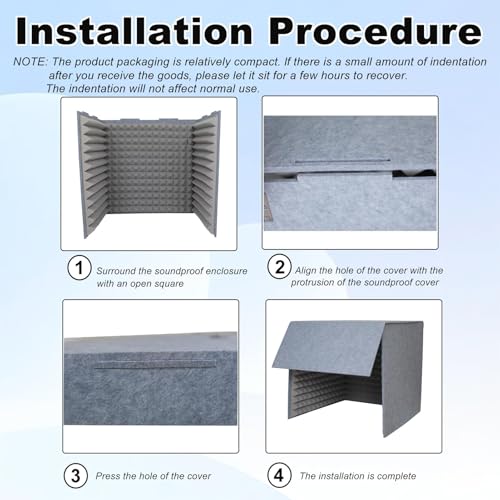 Installation Procedure

NOTE: The product packaging is relatively compact. If there is a small amount of indentation after you receive the goods, please let it sit for a few hours to recover. The indentation will not affect normal use.

1 Surround the soundproof enclosure with an open square

2 Align the hole of the cover with the protrusion of the soundproof cover

3 Press the hole of the cover

4 The installation is complete