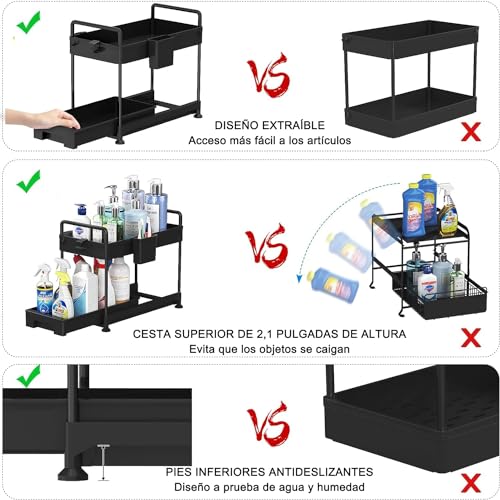 VS

DISEÑO EXTRAÍBLE
Acceso más fácil a los artículos

VS

CESTA SUPERIOR DE 2,1 PULGADAS DE ALTURA
Evita que los objetos se caigan

VS

PIES INFERIORES ANTIDESLIZANTES
Diseño a prueba de agua y humedad