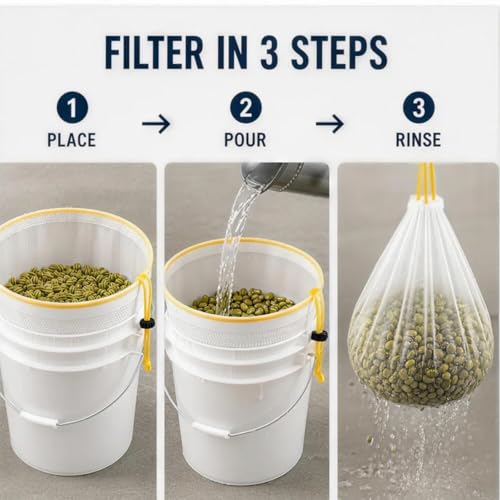 FILTER IN 3 STEPS

1
PLACE

→

2
POUR

→

3
RINSE