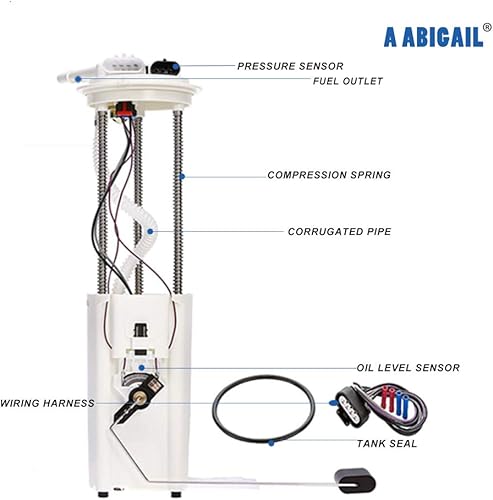 A ABIGAIL®

PRESSURE SENSOR

FUEL OUTLET

COMPRESSION SPRING

CORRUGATED PIPE

OIL LEVEL SENSOR

WIRING HARNESS

TANK SEAL