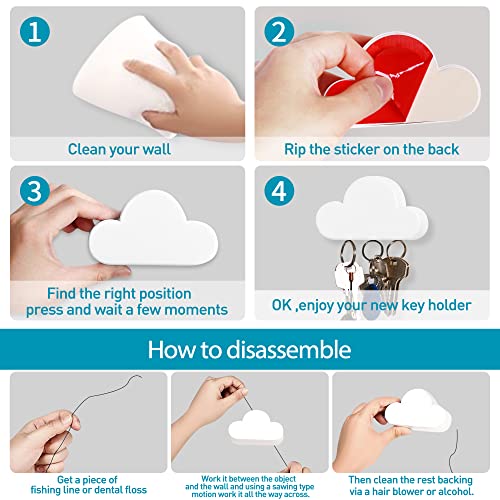 1
Clean your wall

2
Rip the sticker on the back

3
Find the right position
press and wait a few moments

4
OK ,enjoy your new key holder

How to disassemble

Get a piece of
fishing line or dental floss

Work it between the object
and the wall and using a sawing type
motion work it all the way across.

Then clean the rest backing
via a hair blower or alcohol.