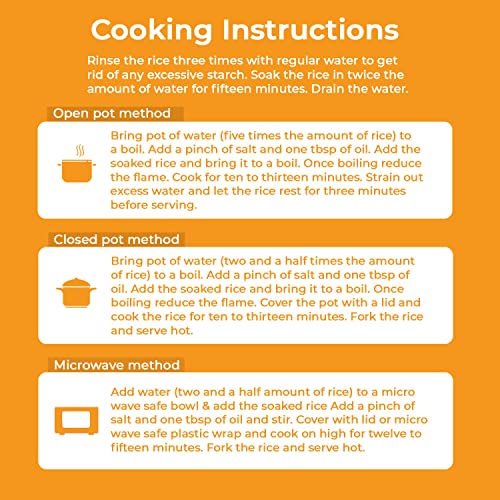 Cooking Instructions

Rinse the rice three times with regular water to get rid of any excessive starch. Soak the rice in twice the amount of water for fifteen minutes. Drain the water.

Open pot method

Bring pot of water (five times the amount of rice) to a boil. Add a pinch of salt and one tbsp of oil. Add the soaked rice and bring it to a boil. Once boiling reduce the flame. Cook for ten to thirteen minutes. Strain out excess water and let the rice rest for three minutes before serving.

Closed pot method

Bring pot of water (two and a half times the amount of rice) to a boil. Add a pinch of salt and one tbsp of oil. Add the soaked rice and bring it to a boil. Once boiling reduce the flame. Cover the pot with a lid and cook the rice for ten to thirteen minutes. Fork the rice and serve hot.

Microwave method

Add water (two and a half amount of rice) to a micro wave safe bowl & add the soaked rice Add a pinch of salt and one tbsp of oil and stir. Cover with lid or micro wave safe plastic wrap and cook on high for twelve to fifteen minutes. Fork the rice and serve hot.