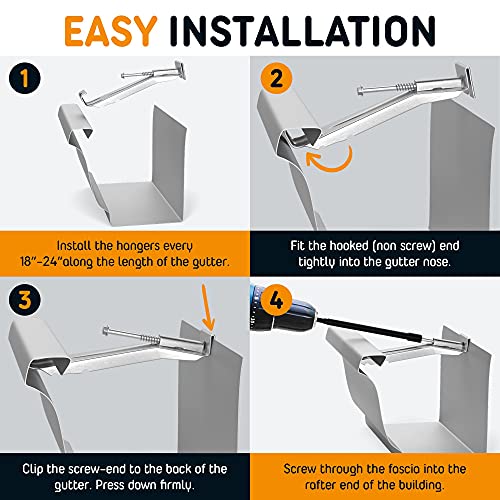 EASY INSTALLATION

1

Install the hangers every 18"-24"along the length of the gutter.

2

Fit the hooked (non screw) end tightly into the gutter nose.

3

Clip the screw-end to the back of the gutter. Press down firmly.

4

Screw through the fascia into the rafter end of the building.