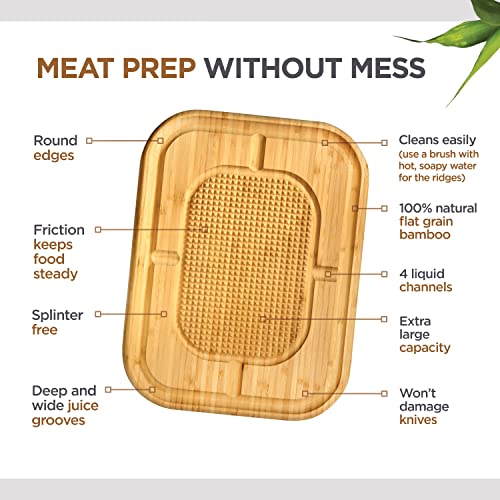 MEAT PREP WITHOUT MESS

Round edges

Friction keeps food steady

Splinter free

Deep and wide juice grooves

Cleans easily (use a brush with hot, soapy water for the ridges)

100% natural flat grain bamboo

4 liquid channels

Extra large capacity

Won't damage knives