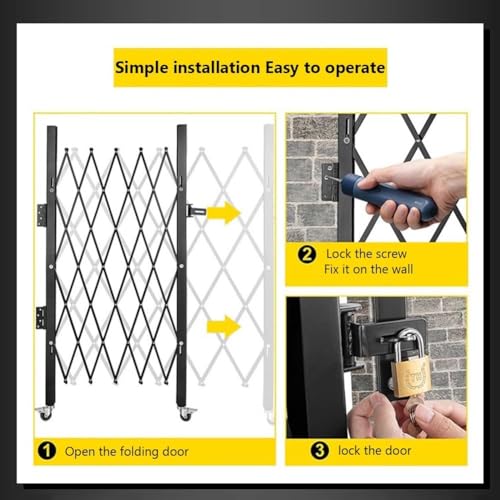 Simple installation Easy to operate

1 Open the folding door

2 Lock the screw
Fix it on the wall

3 lock the door