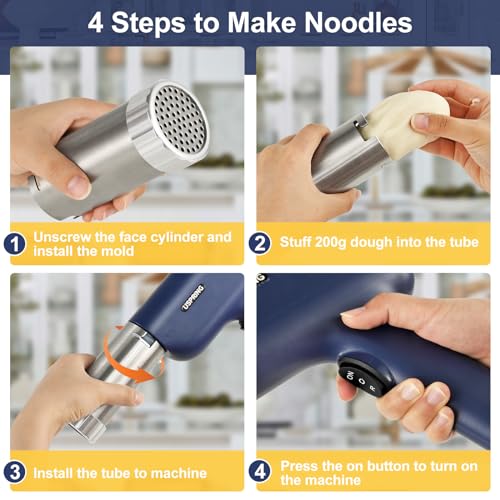 4 Steps to Make Noodles

1 Unscrew the face cylinder and install the mold

2 Stuff 200g dough into the tube

USPRING

3 Install the tube to machine

ON O R

4 Press the on button to turn on the machine