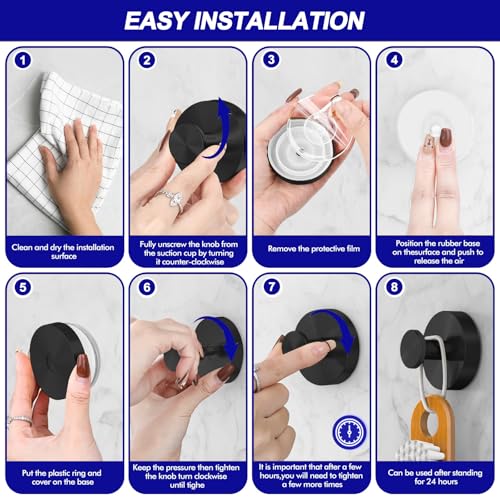 EASY INSTALLATION

1

Clean and dry the installation surface

2

Fully unscrew the knob from the suction cup by turning it counter-clockwise

3

Remove the protective film

4

Position the rubber base on thesurface and push to release the air

5

Put the plastic ring and cover on the base

6

Keep the pressure then tighten the knob turn clockwise until tighe

7

It is important that after a few hours,you will need to tighten a few more times

8

Can be used after standing for 24 hours