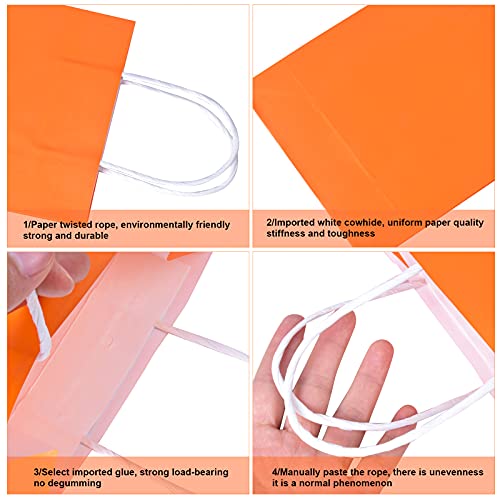 1/Paper twisted rope, environmentally friendly strong and durable

2/Imported white cowhide, uniform paper quality stiffness and toughness

3/Select imported glue, strong load-bearing no degumming

4/Manually paste the rope, there is unevenness it is a normal phenomenon