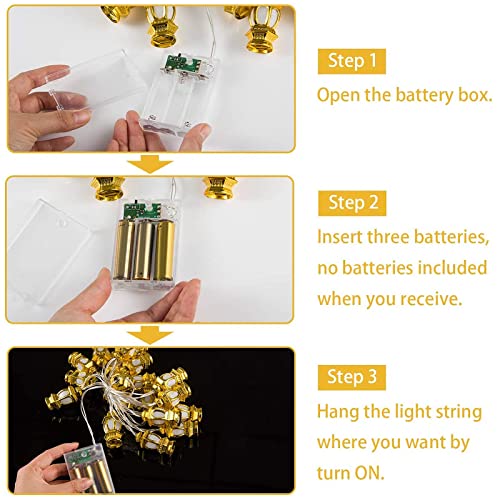 Step 1
Open the battery box.

Step 2
Insert three batteries, no batteries included when you receive.

Step 3
Hang the light string where you want by turn ON.