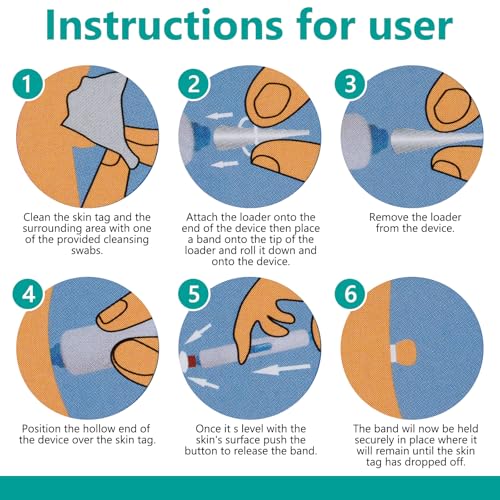 Instructions for user

1

Clean the skin tag and the surrounding area with one of the provided cleansing swabs.

2

Attach the loader onto the end of the device then place a band onto the tip of the loader and roll it down and onto the device.

3

Remove the loader from the device.

4

Position the hollow end of the device over the skin tag.

5

Once it s level with the skin's surface push the button to release the band.

6

The band wil now be held securely in place where it will remain until the skin tag has dropped off.