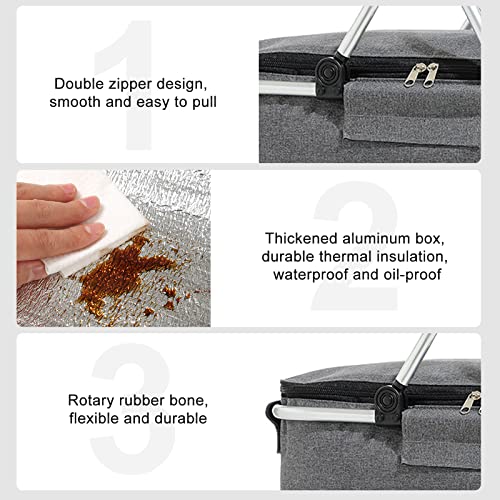 1

Double zipper design, smooth and easy to pull

2

Thickened aluminum box, durable thermal insulation, waterproof and oil-proof

3

Rotary rubber bone, flexible and durable