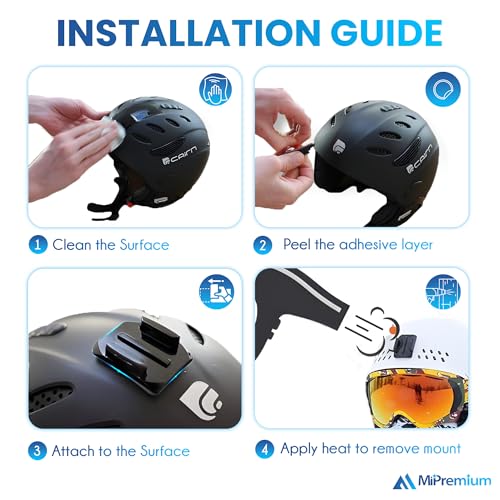 INSTALLATION GUIDE

cairn

cairn

1 Clean the Surface

2 Peel the adhesive layer

3 Attach to the Surface

4 Apply heat to remove mount

MiPremium