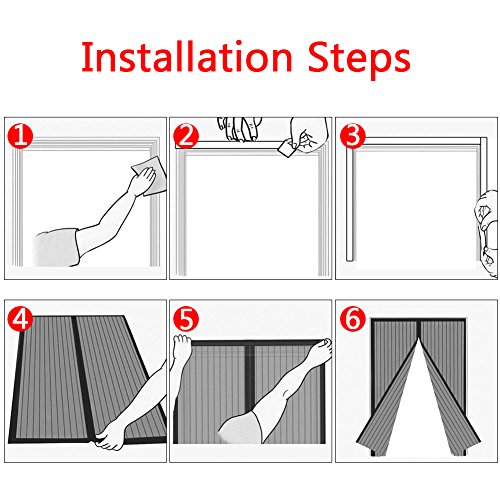 Installation Steps

1

2

3

4

5

6