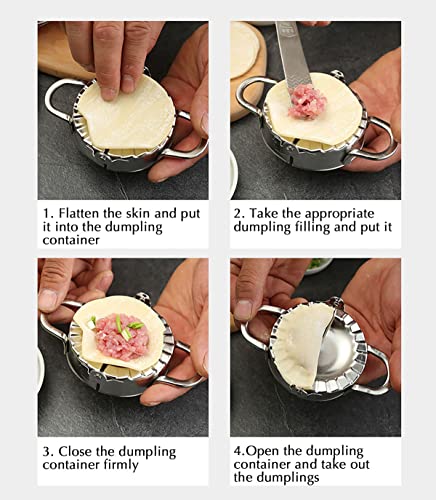 1. Flatten the skin and put it into the dumpling container

2. Take the appropriate dumpling filling and put it

3. Close the dumpling container firmly

4.Open the dumpling container and take out the dumplings