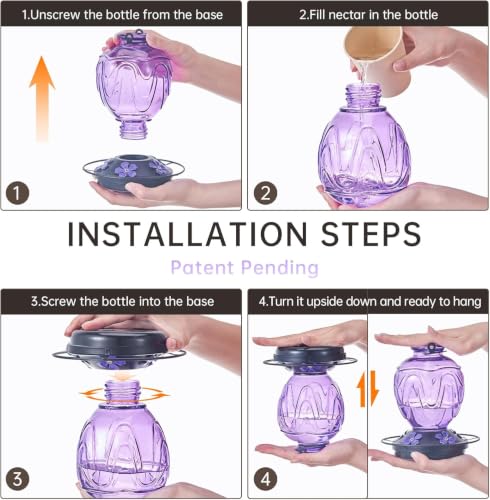 1.Unscrew the bottle from the base

1

2.Fill nectar in the bottle

2

INSTALLATION STEPS

Patent Pending

3.Screw the bottle into the base

3

4.Turn it upside down and ready to hang

4