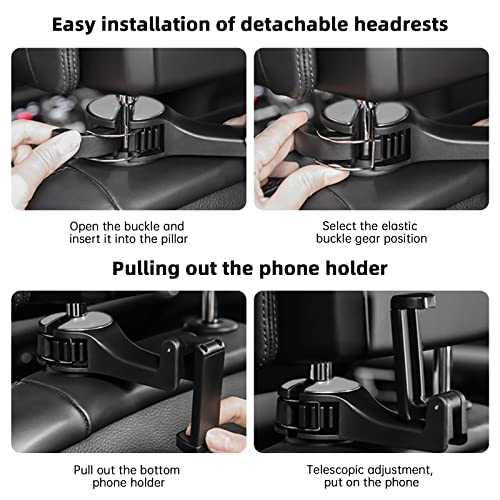 Easy installation of detachable headrests

Open the buckle and insert it into the pillar

Select the elastic buckle gear position

Pulling out the phone holder

Pull out the bottom phone holder

Telescopic adjustment, put on the phone