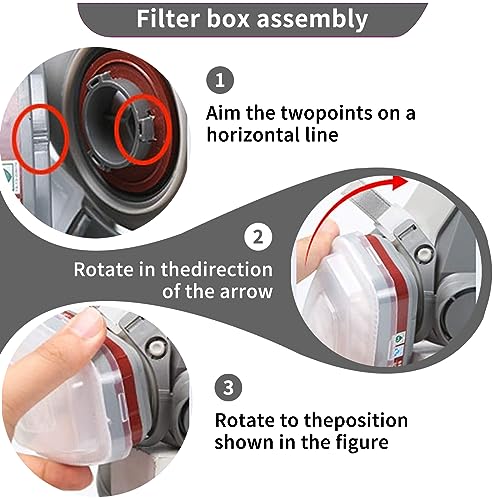 Filter box assembly

1

Aim the twopoints on a horizontal line

2

Rotate in thedirection of the arrow

3

Rotate to theposition shown in the figure