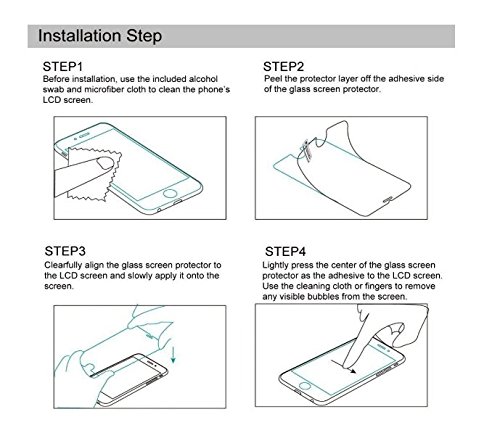 Installation Step

STEP1
Before installation, use the included alcohol swab and microfiber cloth to clean the phone's LCD screen.

STEP2
Peel the protector layer off the adhesive side of the glass screen protector.

STEP3
Clearfully align the glass screen protector to the LCD screen and slowly apply it onto the screen.

STEP4
Lightly press the center of the glass screen protector as the adhesive to the LCD screen. Use the cleaning cloth or fingers to remove any visible bubbles from the screen.