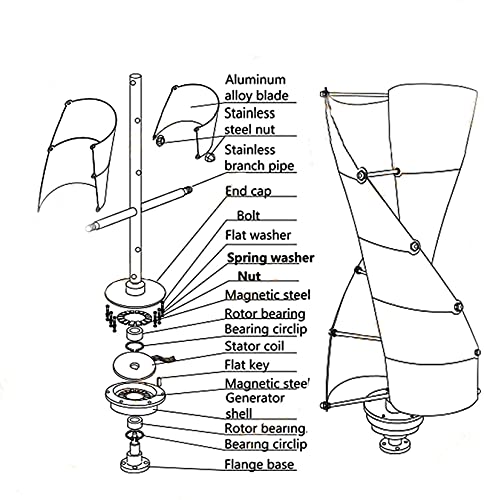 Aluminum alloy blade
Stainless steel nut
Stainless branch pipe
End cap
Bolt
Flat washer
Spring washer
Nut
Magnetic steel
Rotor bearing
Bearing circlip
Stator coil
Flat key
Magnetic steel
Generator shell
Rotor bearing
Bearing circlip
Flange base