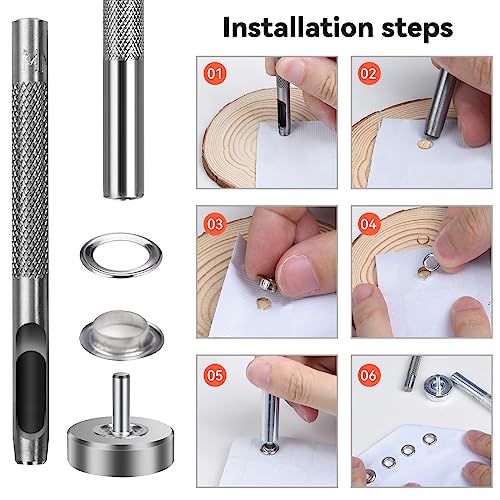 Installation steps

01

02

03

04

05

06