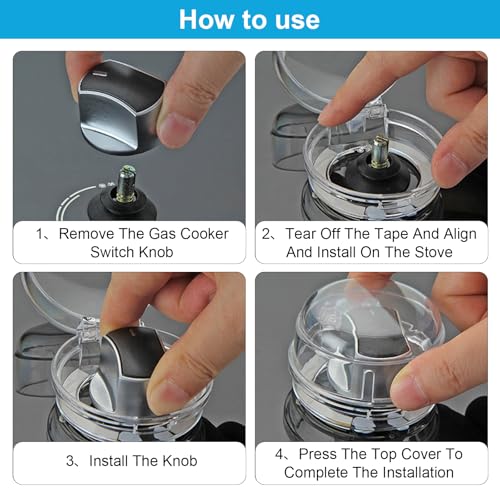 How to use

1、Remove The Gas Cooker Switch Knob

2、Tear Off The Tape And Align And Install On The Stove

3、Install The Knob

4、Press The Top Cover To Complete The Installation