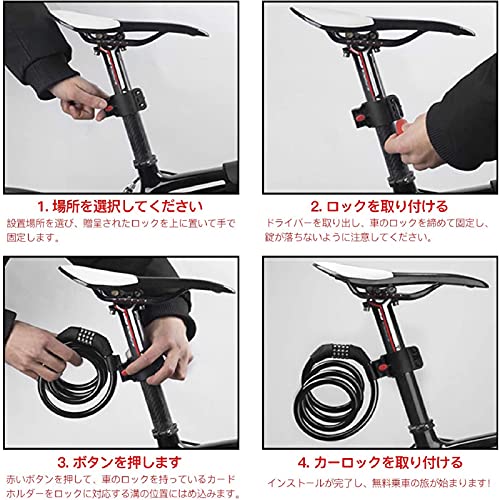 1. 場所を選択してください

設置場所を選び、贈呈されたロックを上に置いて手で固定します。

2. ロックを取り付ける

ドライバーを取り出し、車のロックを締めて固定し、錠が落ちないように注意してください。

3. ボタンを押します

赤いボタンを押して、車のロックを持っているカードホルダーをロックに対応する溝の位置にはめ込みます。

4. カーロックを取り付ける

インストールが完了し、無料乗車の旅が始まります！