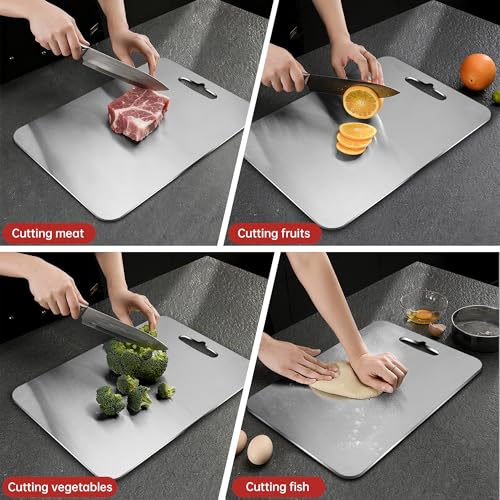 Cutting meat

Cutting fruits

Cutting vegetables

Cutting fish