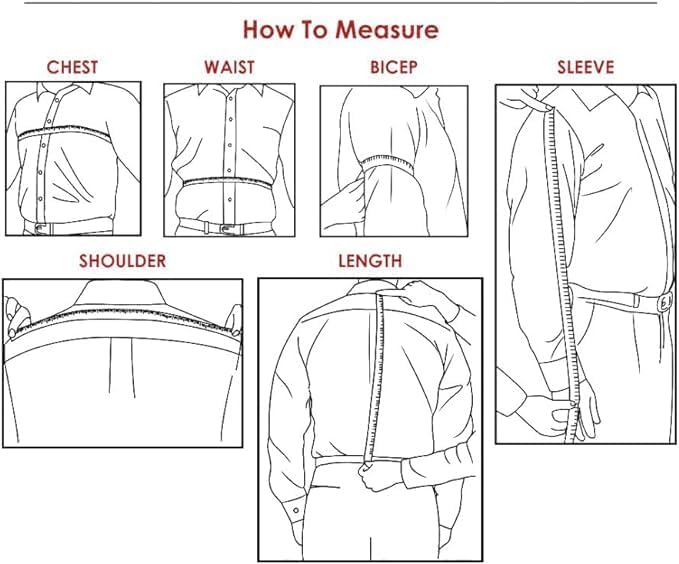 How To Measure

CHEST

WAIST

BICEP

SLEEVE

SHOULDER

LENGTH