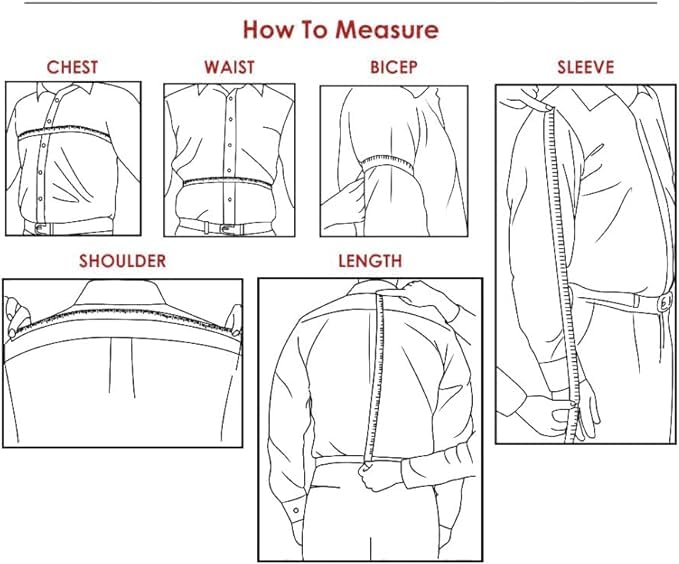 How To Measure

CHEST

WAIST

BICEP

SLEEVE

SHOULDER

LENGTH