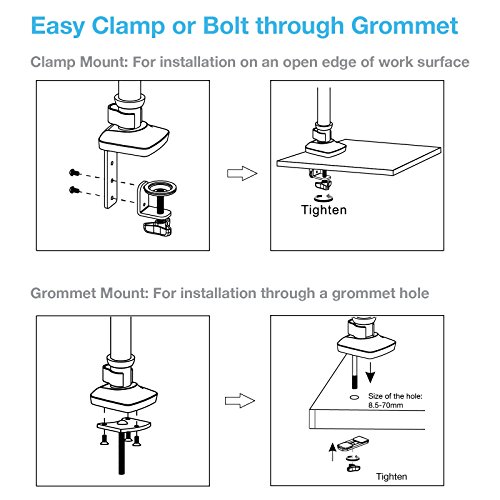 Easy Clamp or Bolt through Grommet

Clamp Mount: For installation on an open edge of work surface

Tighten

Grommet Mount: For installation through a grommet hole

Size of the hole: 8.5-70mm

Tighten