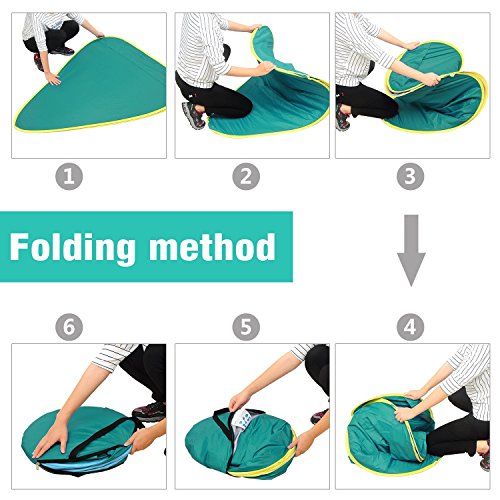 1

2

3

Folding method

6

5

4