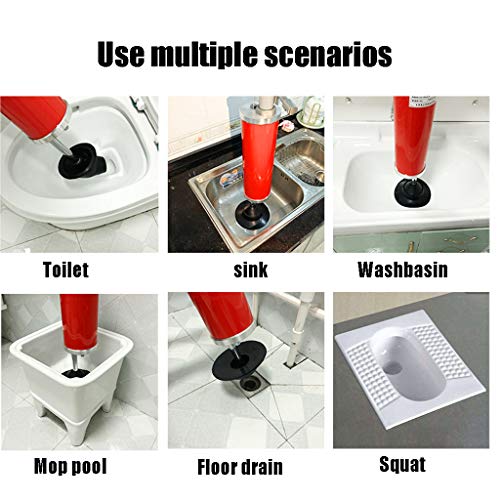 Use multiple scenarios

Toilet

sink

Washbasin

Mop pool

Floor drain

Squat