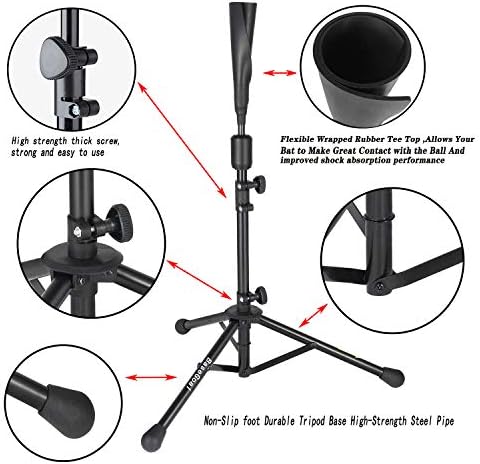 High strength thick screw, strong and easy to use

Flexible Wrapped Rubber Tee Top ,Allows Your Bat to Make Great Contact with the Ball And improved shock absorption performance

BaseGoal

Non-Slip foot Durable Tripod Base High-Strength Steel Pipe