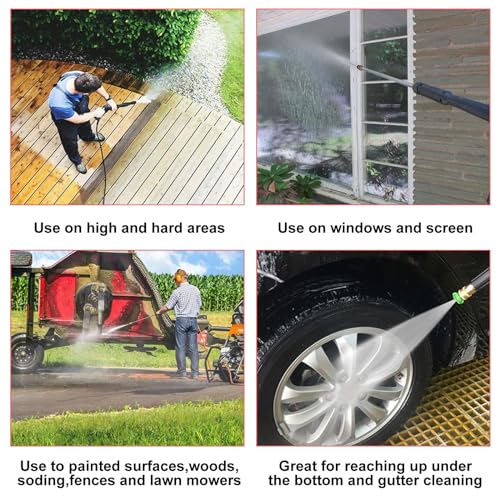 Use on high and hard areas

Use on windows and screen

Use to painted surfaces,woods, soding,fences and lawn mowers

Great for reaching up under the bottom and gutter cleaning