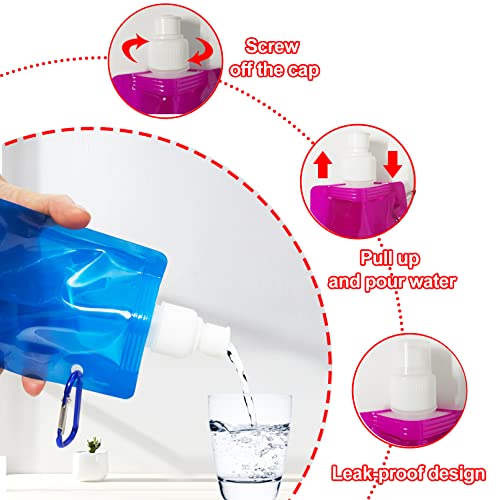 Screw off the cap

Pull up and pour water

Leak-proof design