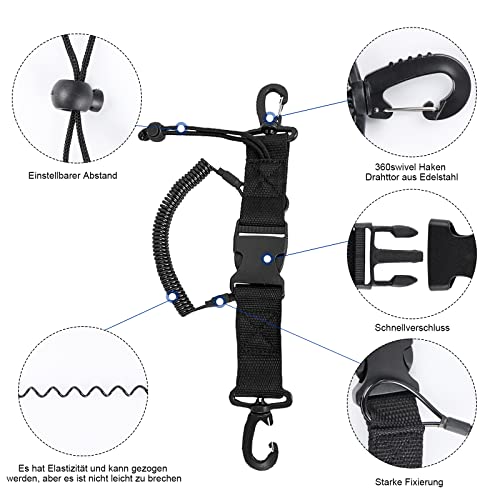 Einstellbarer Abstand

360swivel Haken
Drahttor aus Edelstahl

Schnellverschluss

Es hat Elastizität und kann gezogen werden, aber es ist nicht leicht zu brechen

Starke Fixierung